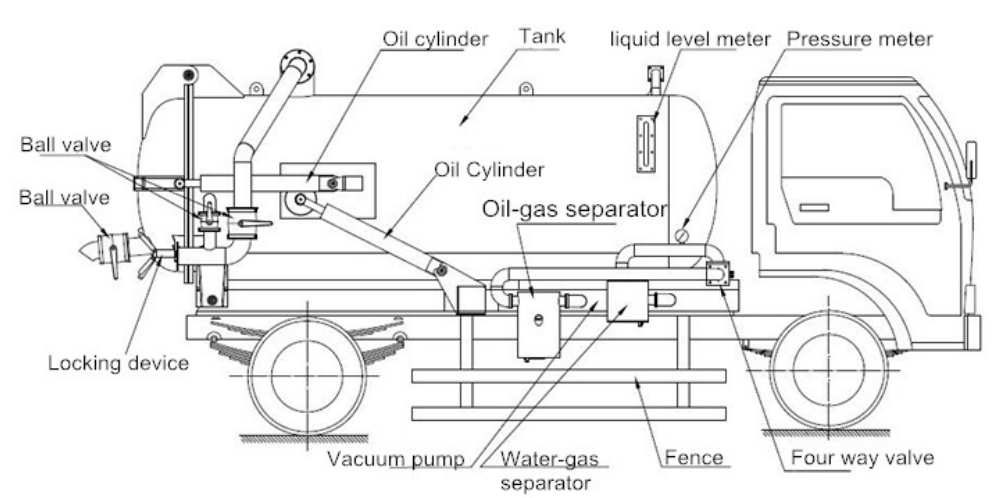 Oil cylinder
Tank
liquid level meter
Pressure meter
Ball valve
Ball valve
Oil Cylinder
Oil-gas separator
Locking device
Vacuum pump
Water-gas separator
Fence
Four way valve