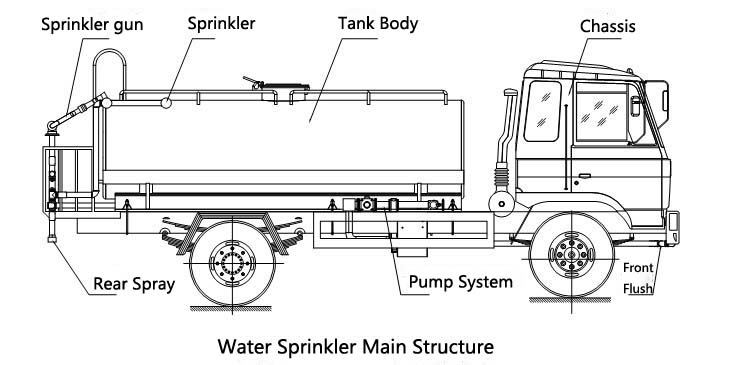 Sprinkler gun
Sprinkler
Tank Body
Chassis
Rear Spray
Pump System
Front Flush
Water Sprinkler Main Structure